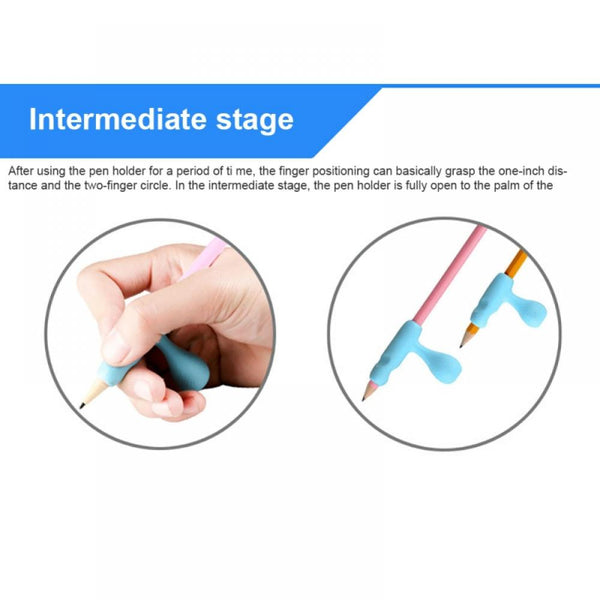 Intermediate stage

After using the pen holder for a period of ti me, the finger positioning can basically grasp the one-inch distance and the two-finger circle. In the intermediate stage, the pen holder is fully open to the palm of the