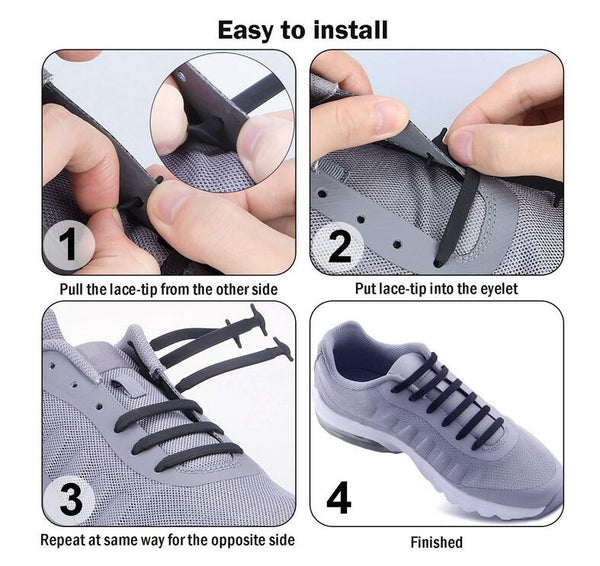 Easy to install

1

Pull the lace-tip from the other side

2

Put lace-tip into the eyelet

3

Repeat at same way for the opposite side

4

Finished