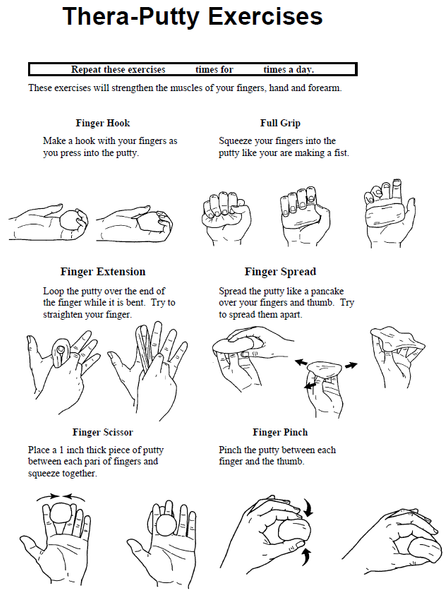 Thera-Putty Exercises

Repeat these exercises times for times a day.

These exercises will strengthen the muscles of your fingers, hand and forearm.

Finger Hook

Make a hook with your fingers as you press into the putty.

Full Grip

Squeeze your fingers into the putty like your are making a fist.

Finger Extension

Loop the putty over the end of the finger while it is bent. Try to straighten your finger.

Finger Spread

Spread the putty like a pancake over your fingers and thumb. Try to spread them apart.

Finger Scissor

Place a 1 inch thick piece of putty between each pari of fingers and squeeze together.

Finger Pinch

Pinch the putty between each finger and the thumb.